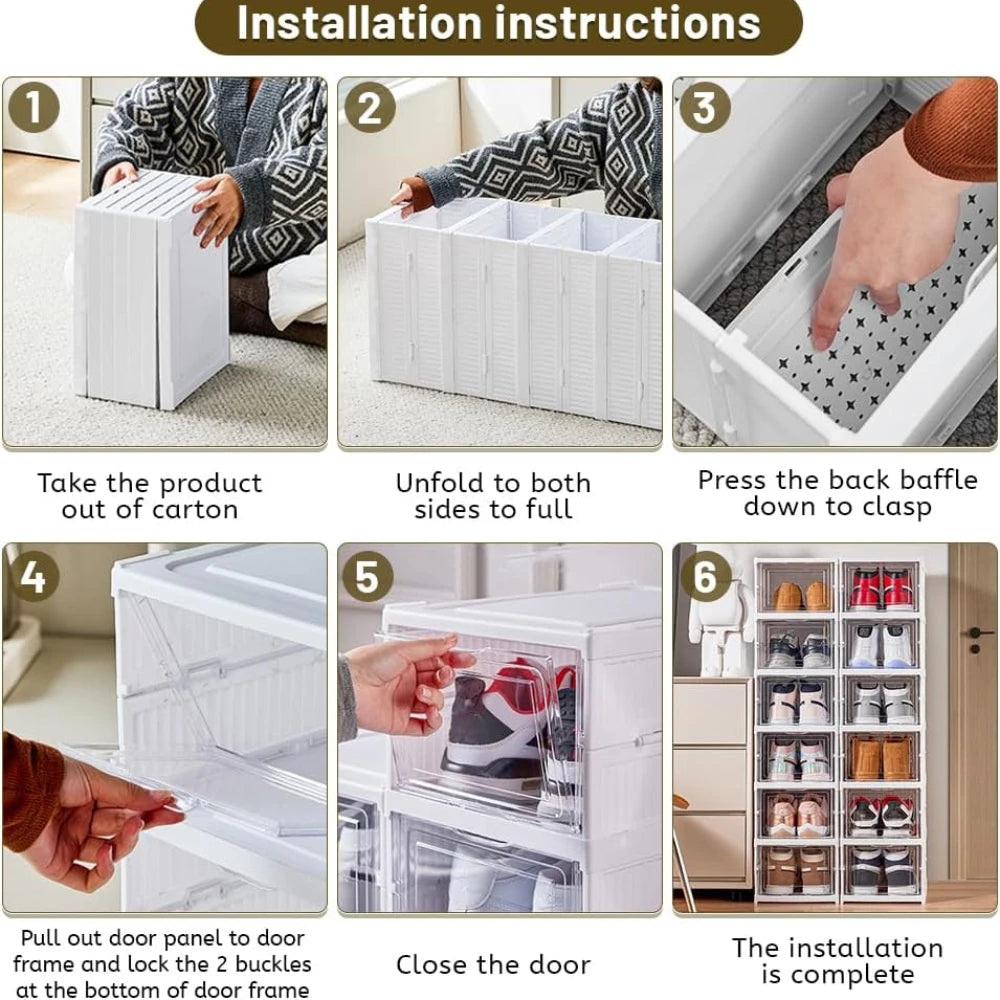 Installation instructions

1

Take the product out of carton

2

Unfold to both sides to full

3

Press the back baffle down to clasp

4

Pull out door panel to door frame and lock the 2 buckles at the bottom of door frame

5

Close the door

6

The installation is complete