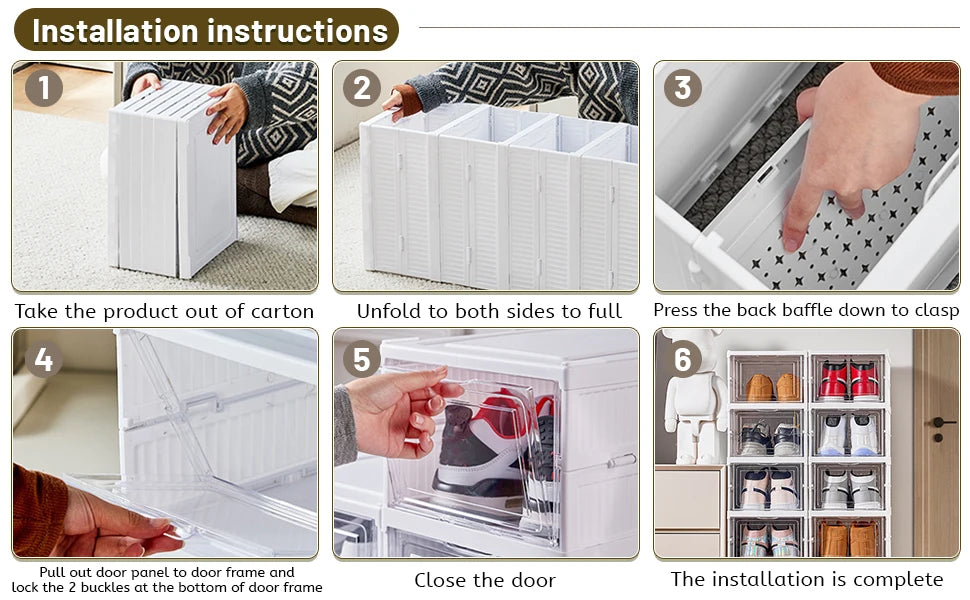 Installation instructions

1

Take the product out of carton

2

Unfold to both sides to full

3

Press the back baffle down to clasp

4

Pull out door panel to door frame and lock the 2 buckles at the bottom of door frame

5

Close the door

6

The installation is complete